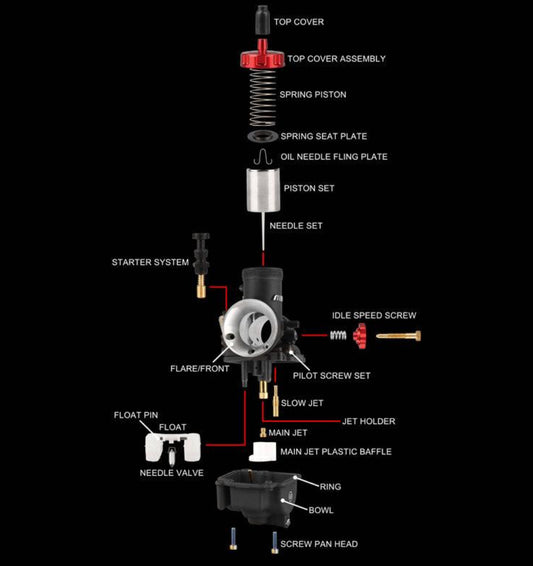 TOP COVER
TOP COVER ASSEMBLY
SPRING PISTON
SPRING SEAT PLATE
OIL NEEDLE FLING PLATE
PISTON SET
NEEDLE SET
STARTER SYSTEM
IDLE SPEED SCREW
FLARE/FRONT
PILOT SCREW SET
SLOW JET
JET HOLDER
FLOAT PIN
FLOAT
MAIN JET
MAIN JET PLASTIC BAFFLE
NEEDLE VALVE
RING
BOWL
SCREW PAN HEAD