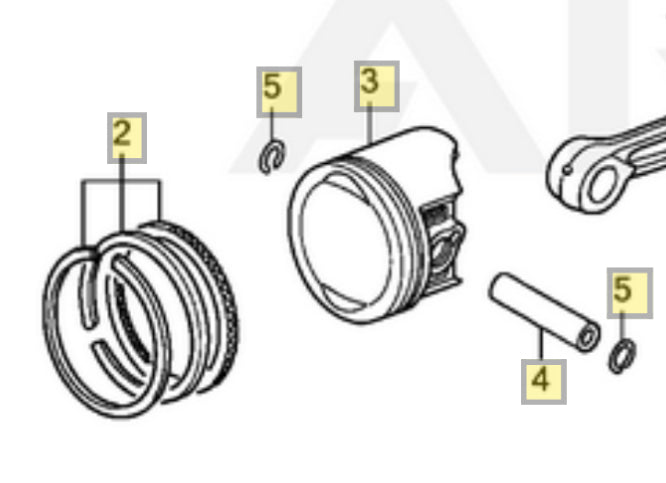 2
5
3
5
4