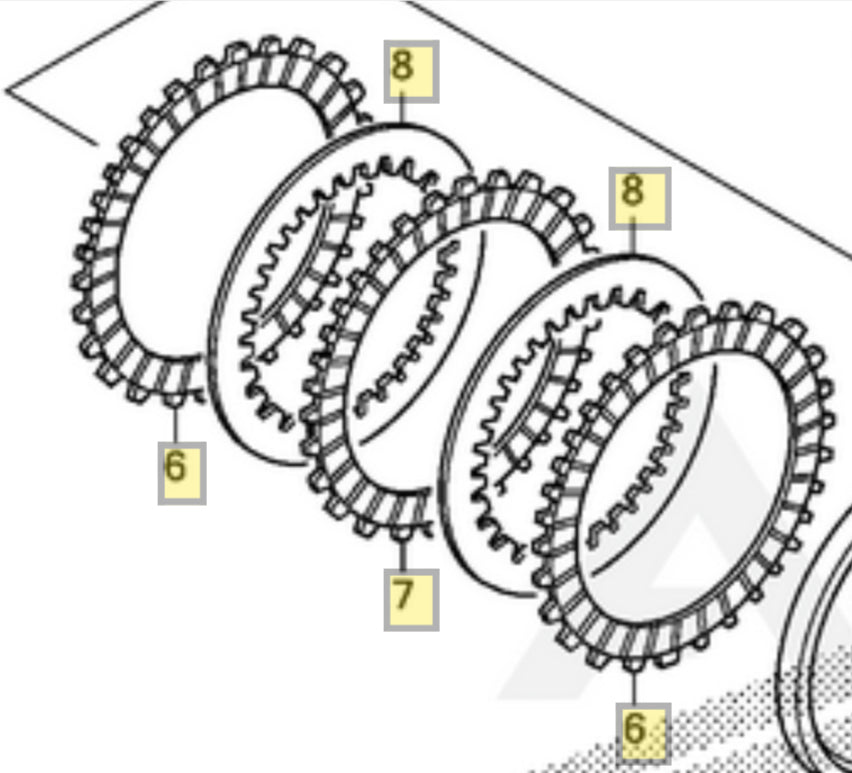 8
8
6
7
6